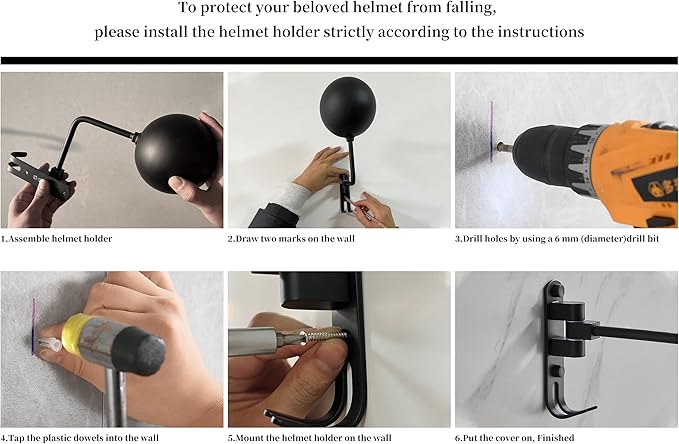 To protect your beloved helmet from falling,
please install the helmet holder strictly according to the instructions

1.Assemble helmet holder

2.Draw two marks on the wall

3.Drill holes by using a 6 mm (diameter)drill bit

4.Tap the plastic dowels into the wall

5.Mount the helmet holder on the wall

6.Put the cover on, Finished