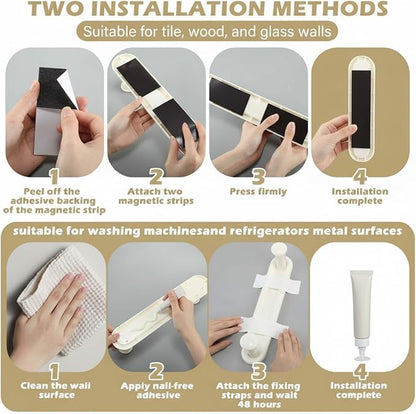 TWO INSTALLATION METHODS

Suitable for tile, wood, and glass walls

1
Peel off the adhesive backing of the magnetic strip

2
Attach two magnetic strips

3
Press firmly

4
Installation complete

suitable for washing machinesand refrigerators metal surfaces

1
Clean the wall surface

2
Apply nail-free adhesive

3
Attach the fixing straps and wait 48 hours

4
Installation complete