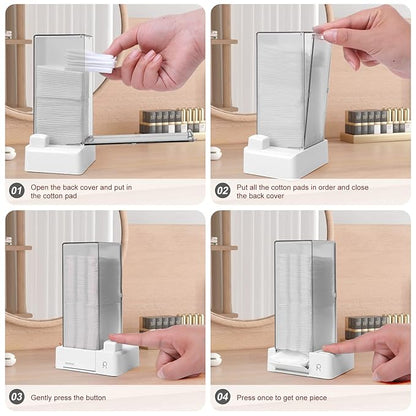 01 Open the back cover and put in the cotton pad

02 Put all the cotton pads in order and close the back cover

03 Gently press the button

04 Press once to get one piece