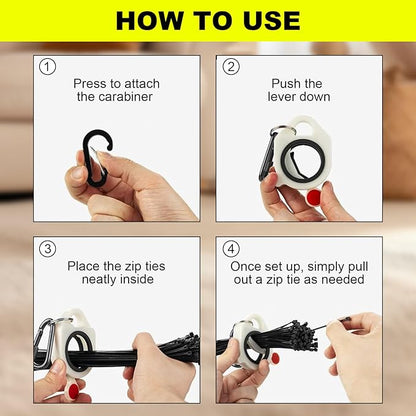 HOW TO USE

① Press to attach the carabiner

② Push the lever down

③ Place the zip ties neatly inside

④ Once set up, simply pull out a zip tie as needed