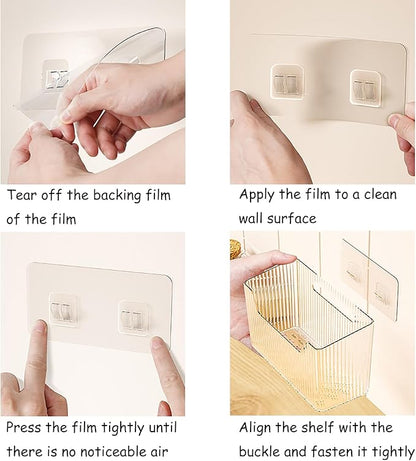 Tear off the backing film of the film

Apply the film to a clean wall surface

Press the film tightly until there is no noticeable air

Align the shelf with the buckle and fasten it tightly