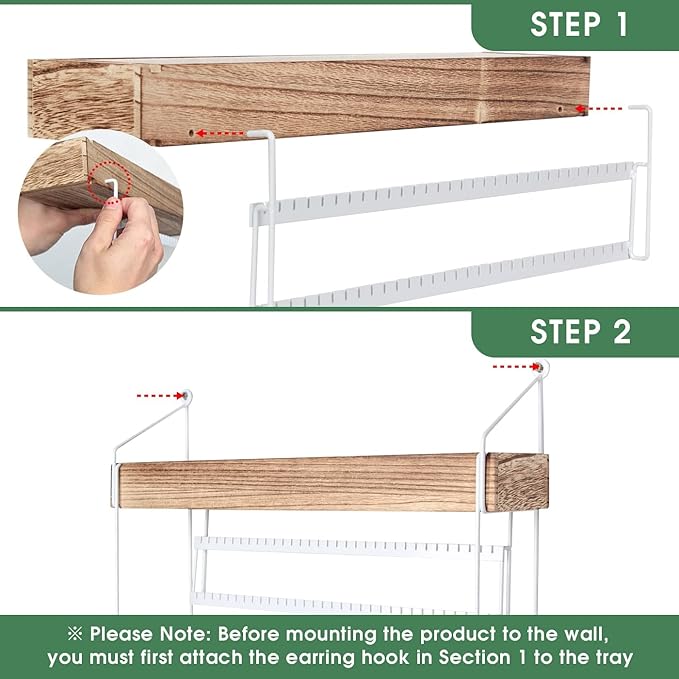 STEP 1

STEP 2

※ Please Note: Before mounting the product to the wall, you must first attach the earring hook in Section 1 to the tray