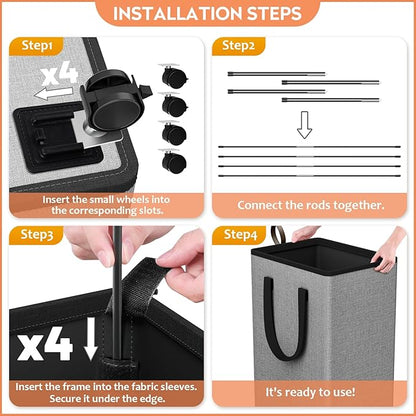 INSTALLATION STEPS

Step1

x4

Insert the small wheels into the corresponding slots.

Step2

Connect the rods together.

Step3

x4

Insert the frame into the fabric sleeves. Secure it under the edge.

Step4

It's ready to use!