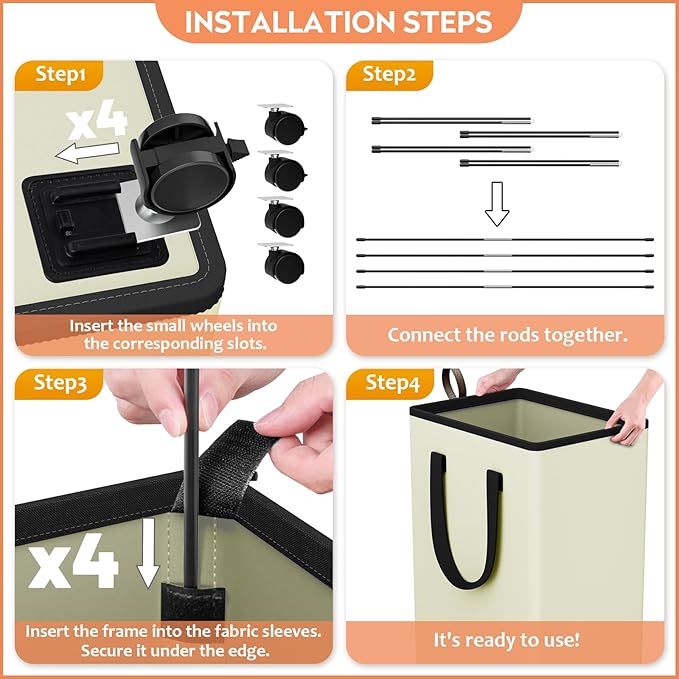 INSTALLATION STEPS

Step1

x4

Insert the small wheels into the corresponding slots.

Step2

Connect the rods together.

Step3

x4

Insert the frame into the fabric sleeves. Secure it under the edge.

Step4

It's ready to use!