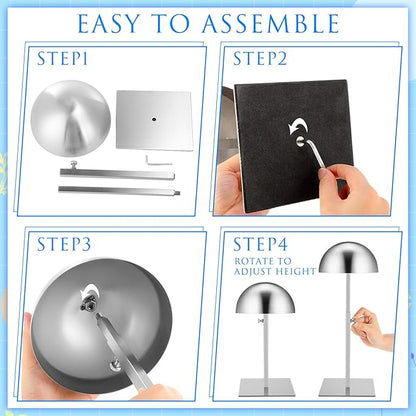 EASY TO ASSEMBLE

STEP1

STEP2

STEP3

STEP4
ROTATE TO ADJUST HEIGHT