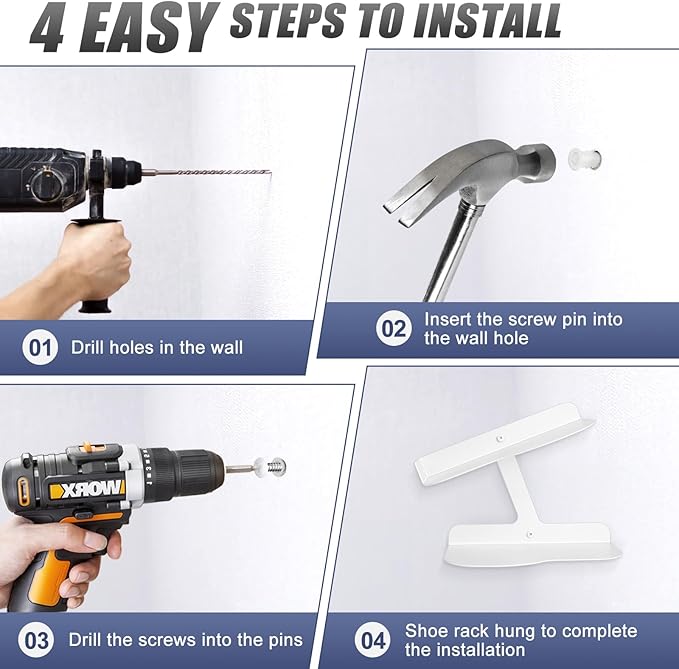 4 EASY STEPS TO INSTALL

01 Drill holes in the wall

02 Insert the screw pin into the wall hole

WORX

03 Drill the screws into the pins

04 Shoe rack hung to complete the installation