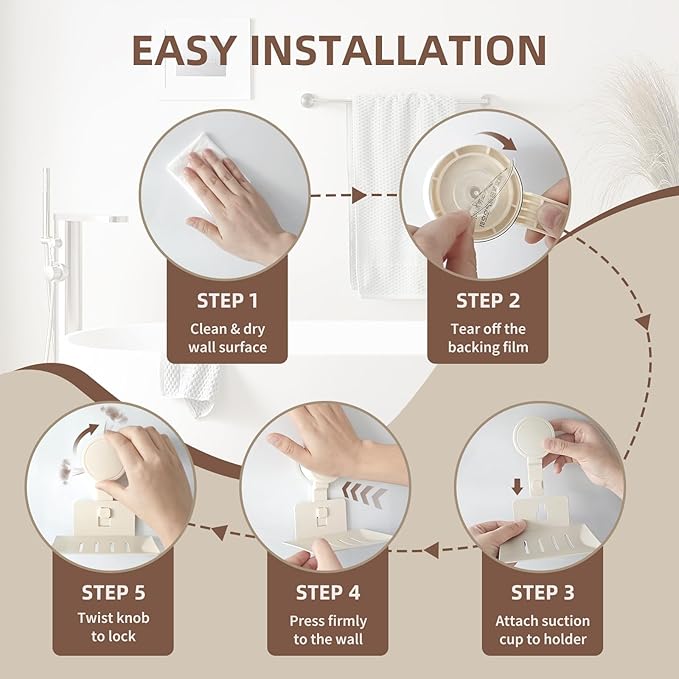 EASY INSTALLATION

STEP 1
Clean & dry wall surface

STEP 2
Tear off the backing film

STEP 3
Attach suction cup to holder

STEP 4
Press firmly to the wall

STEP 5
Twist knob to lock