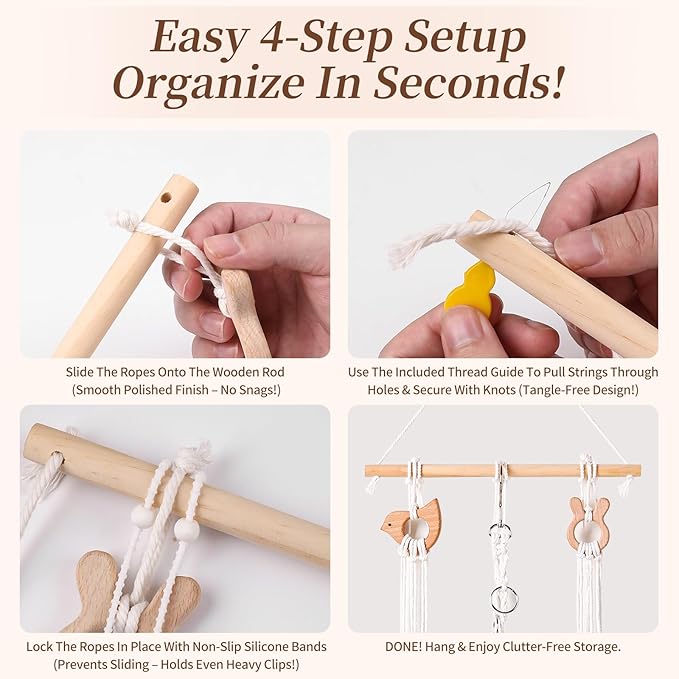 Easy 4-Step Setup
Organize In Seconds!

Slide The Ropes Onto The Wooden Rod
(Smooth Polished Finish – No Snags!)

Use The Included Thread Guide To Pull Strings Through Holes & Secure With Knots (Tangle-Free Design!)

Lock The Ropes In Place With Non-Slip Silicone Bands
(Prevents Sliding – Holds Even Heavy Clips!)

DONE! Hang & Enjoy Clutter-Free Storage.