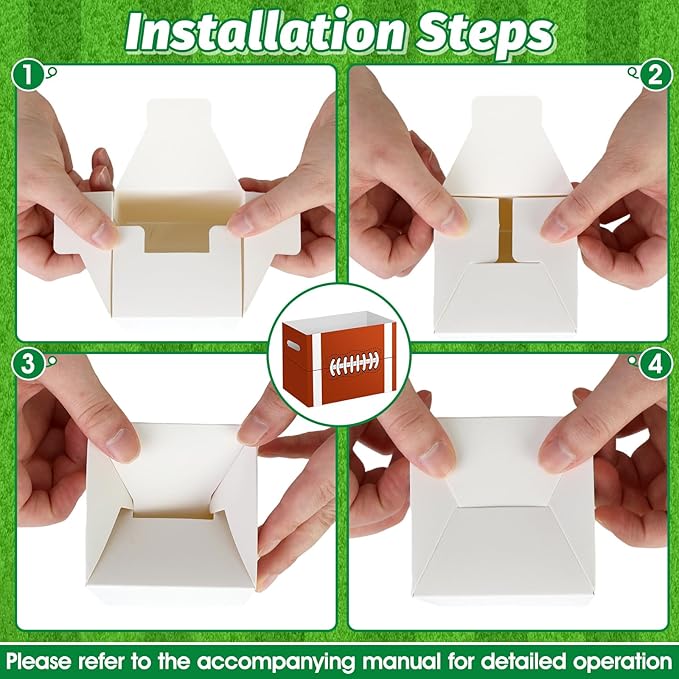 Installation Steps

1

2

3

4

Please refer to the accompanying manual for detailed operation