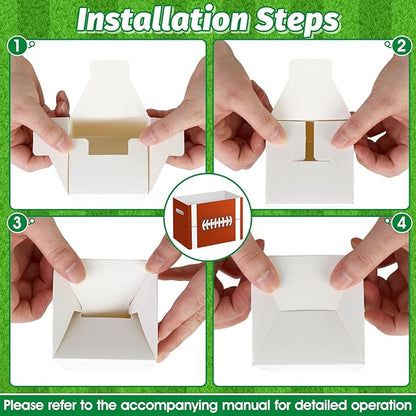 Installation Steps

1

2

3

4

Please refer to the accompanying manual for detailed operation