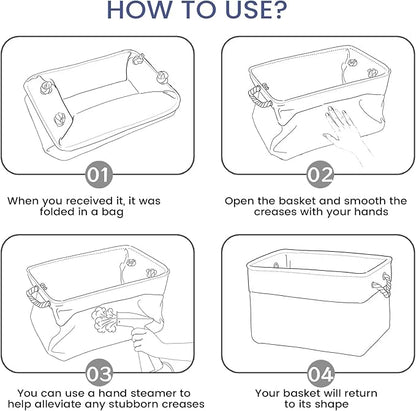 HOW TO USE?

01

When you received it, it was folded in a bag

02

Open the basket and smooth the creases with your hands

03

You can use a hand steamer to help alleviate any stubborn creases

04

Your basket will return to its shape