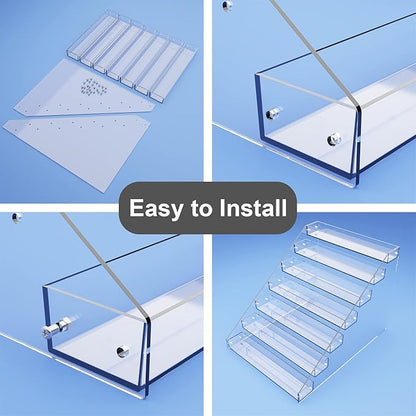 Easy to Install