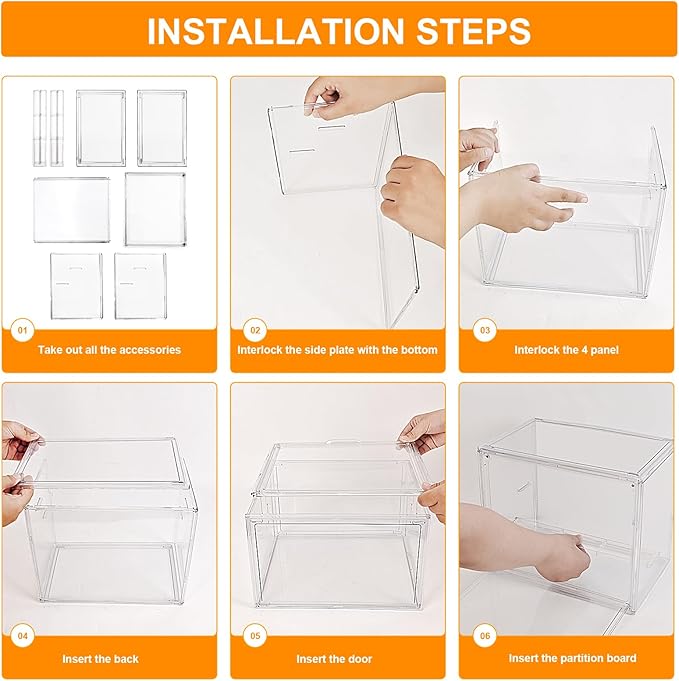 INSTALLATION STEPS

01

Take out all the accessories

02

Interlock the side plate with the bottom

03

Interlock the 4 panel

04

Insert the back

05

Insert the door

06

Insert the partition board