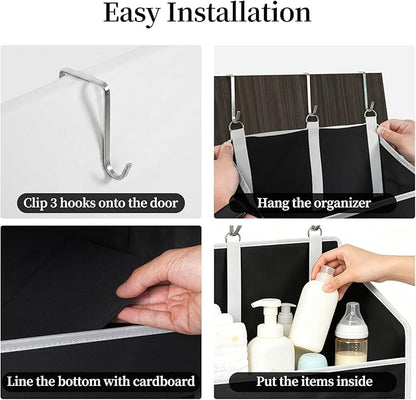 Easy Installation

Clip 3 hooks onto the door

Hang the organizer

Line the bottom with cardboard

Put the items inside