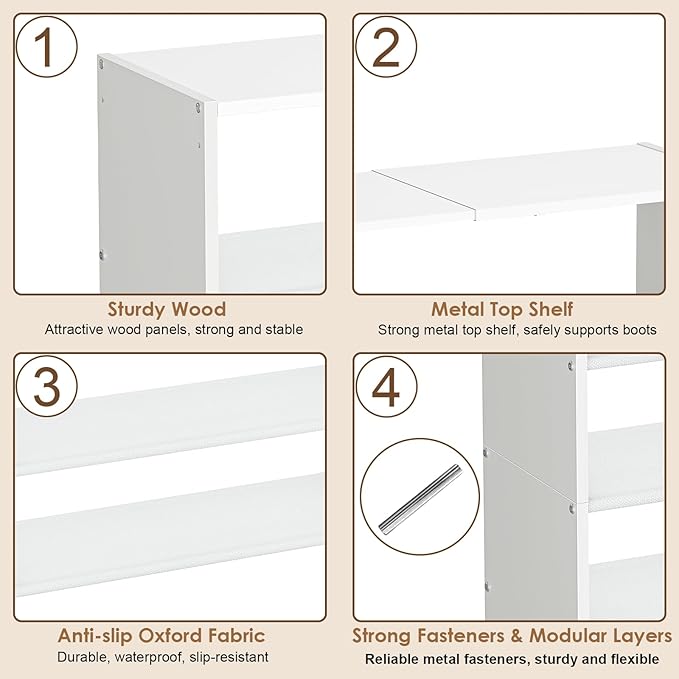 1

Sturdy Wood

Attractive wood panels, strong and stable

2

Metal Top Shelf

Strong metal top shelf, safely supports boots

3

Anti-slip Oxford Fabric

Durable, waterproof, slip-resistant

4

Strong Fasteners & Modular Layers

Reliable metal fasteners, sturdy and flexible