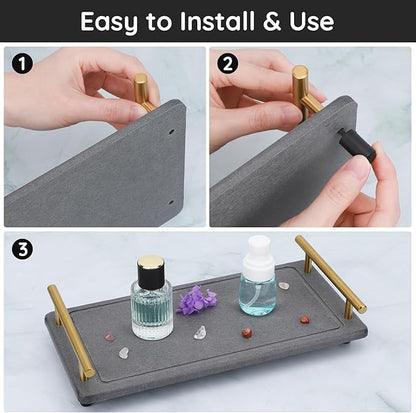 Easy to Install & Use

1

2

3