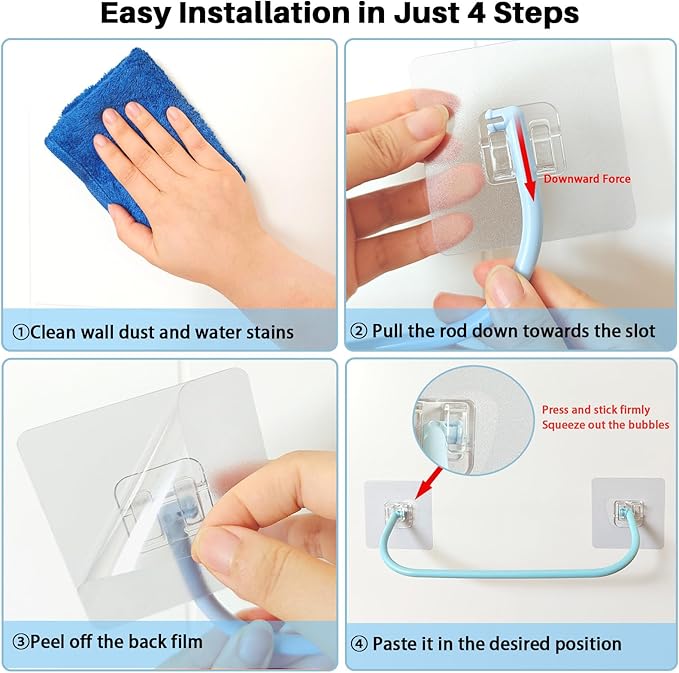 Easy Installation in Just 4 Steps

①Clean wall dust and water stains

Downward Force

② Pull the rod down towards the slot

③Peel off the back film

Press and stick firmly
Squeeze out the bubbles

④ Paste it in the desired position