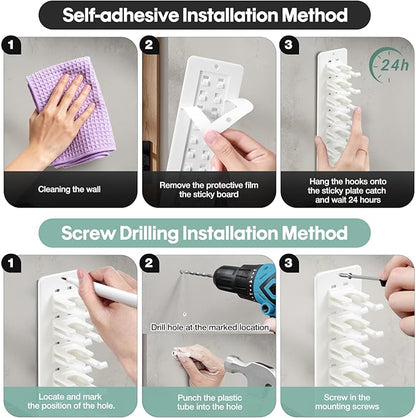 Self-adhesive Installation Method

1
Cleaning the wall

2
Remove the protective film the sticky board

3
24h
Hang the hooks onto the sticky plate catch and wait 24 hours

Screw Drilling Installation Method

1
Locate and mark the position of the hole.

2
Drill hole at the marked location
Punch the plastic tube into the hole

3
Screw in the mounting screws