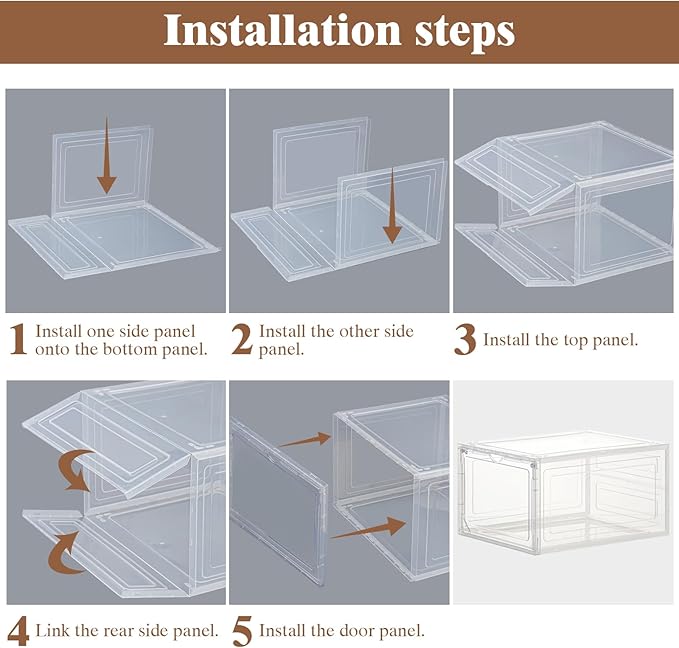 Installation steps

1 Install one side panel onto the bottom panel.

2 Install the other side panel.

3 Install the top panel.

4 Link the rear side panel.

5 Install the door panel.