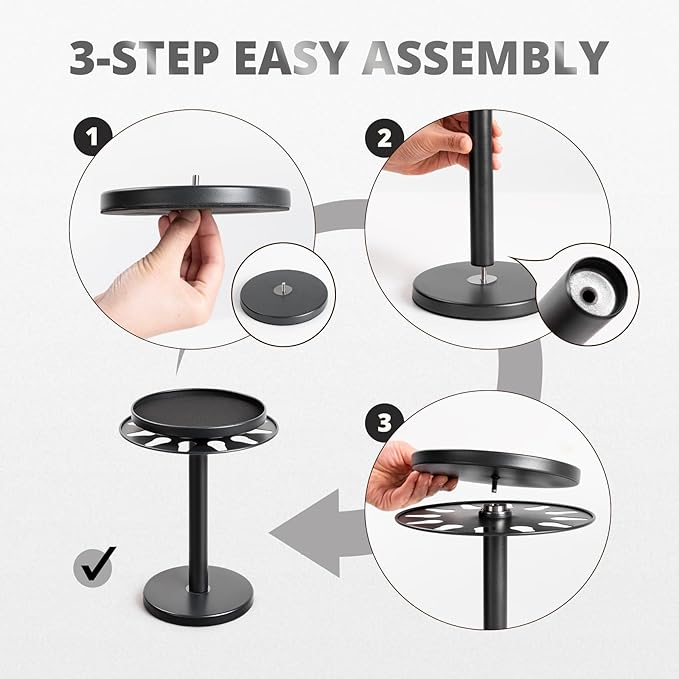 3-STEP EASY ASSEMBLY

1

2

3