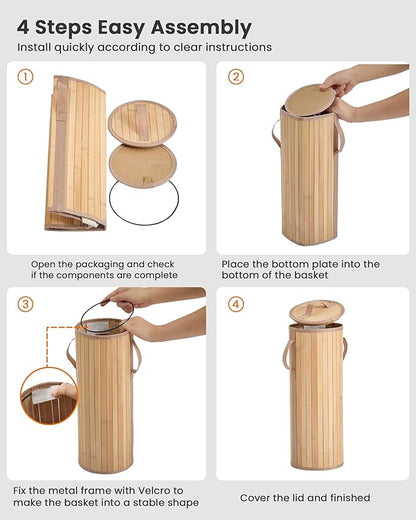 4 Steps Easy Assembly

Install quickly according to clear instructions

1

Open the packaging and check if the components are complete

2

Place the bottom plate into the bottom of the basket

3

Fix the metal frame with Velcro to make the basket into a stable shape

4

Cover the lid and finished