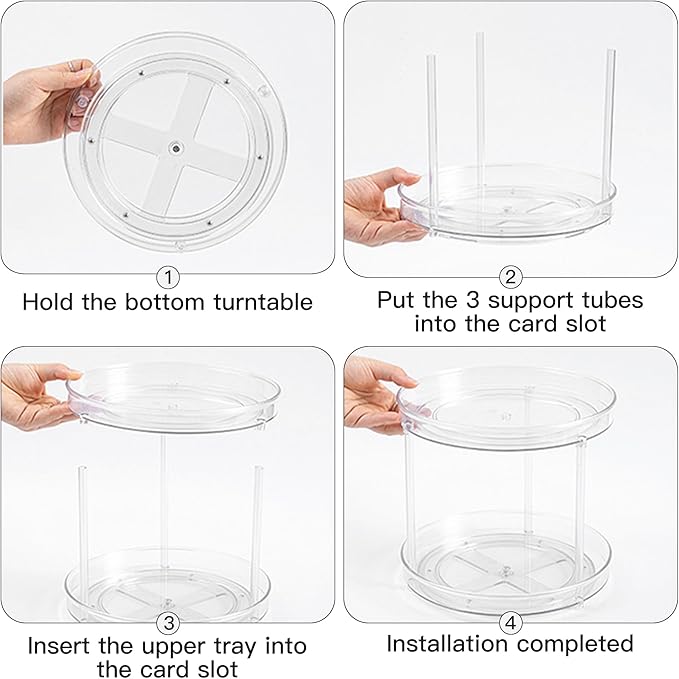 ①
Hold the bottom turntable

②
Put the 3 support tubes into the card slot

③
Insert the upper tray into the card slot

④
Installation completed