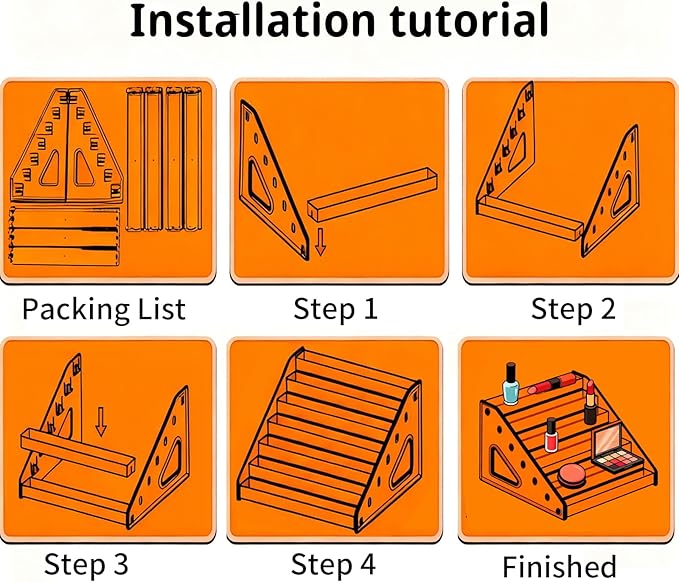 Installation tutorial

Packing List

Step 1

Step 2

Step 3

Step 4

Finished