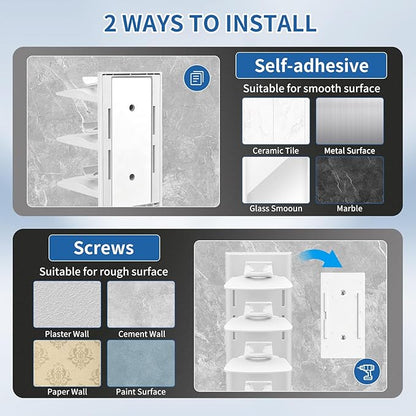 2 WAYS TO INSTALL

Self-adhesive

Suitable for smooth surface

Ceramic Tile

Metal Surface

Glass Smooun

Marble

Screws

Suitable for rough surface

Plaster Wall

Cement Wall

Paper Wall

Paint Surface