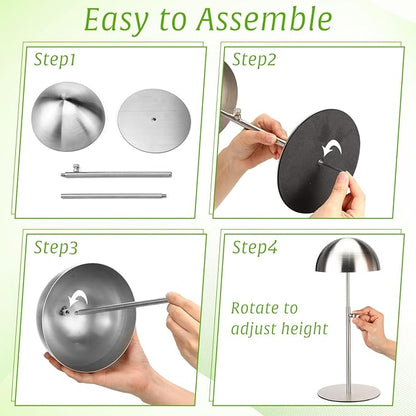 Easy to Assemble

Step1

Step2

Step3

Step4

Rotate to adjust height