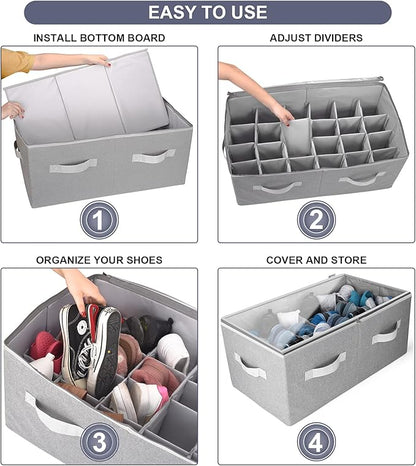 EASY TO USE

INSTALL BOTTOM BOARD

1

ADJUST DIVIDERS

2

ORGANIZE YOUR SHOES

3

COVER AND STORE

4