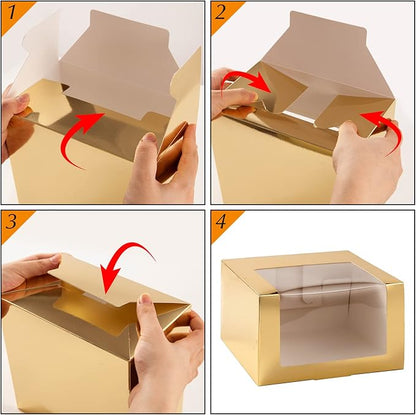 1

2

3

4