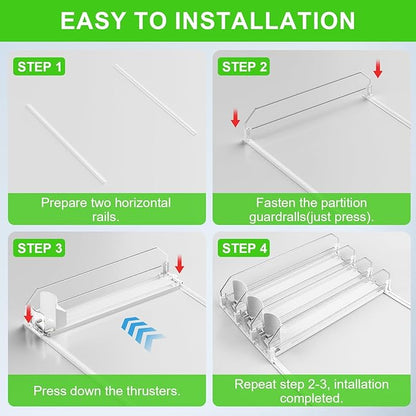 EASY TO INSTALLATION

STEP 1

Prepare two horizontal rails.

STEP 2

Fasten the partition guardralls(just press).

STEP 3

Press down the thrusters.

STEP 4

Repeat step 2-3, intallation completed.