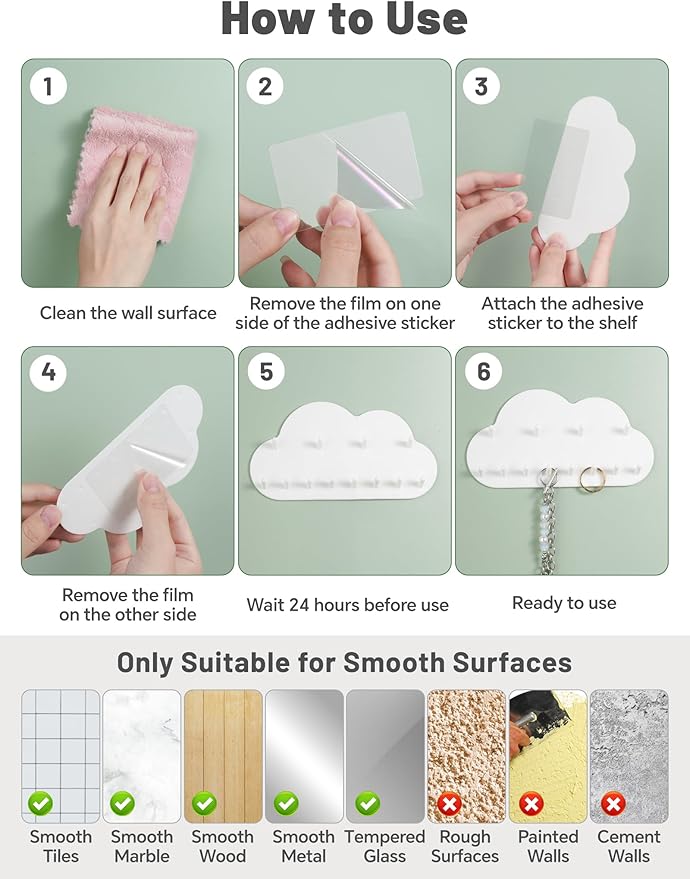 How to Use

1
Clean the wall surface

2
Remove the film on one side of the adhesive sticker

3
Attach the adhesive sticker to the shelf

4
Remove the film on the other side

5
Wait 24 hours before use

6
Ready to use

Only Suitable for Smooth Surfaces

Smooth Tiles

Smooth Marble

Smooth Wood

Smooth Metal

Tempered Glass

Rough Surfaces

Painted Walls

Cement Walls