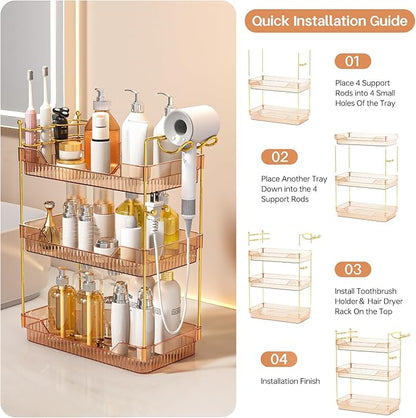 Quick Installation Guide

01

Place 4 Support Rods into 4 Small Holes Of the Tray

02

Place Another Tray Down into the 4 Support Rods

03

Install Toothbrush Holder & Hair Dryer Rack On the Top

04

Installation Finish