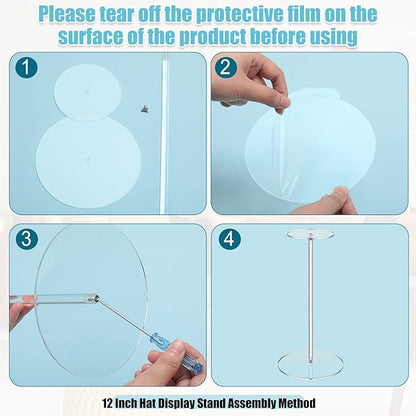 Please tear off the protective film on the surface of the product before using

1

2

3

4

12 Inch Hat Display Stand Assembly Method