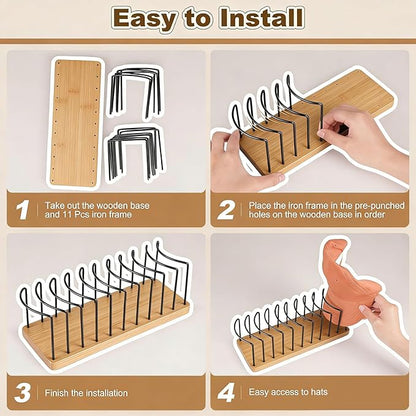 Easy to Install

1 Take out the wooden base and 11 Pcs iron frame

2 Place the iron frame in the pre-punched holes on the wooden base in order

3 Finish the installation

4 Easy access to hats