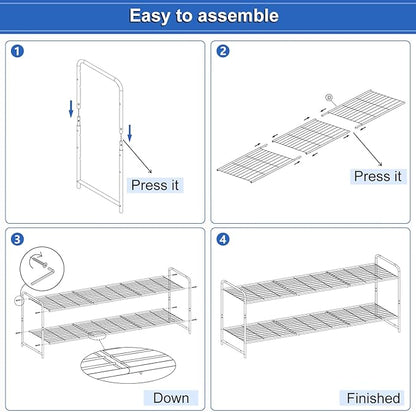 Easy to assemble

1

Press it

2

Press it

3

Down

4

Finished