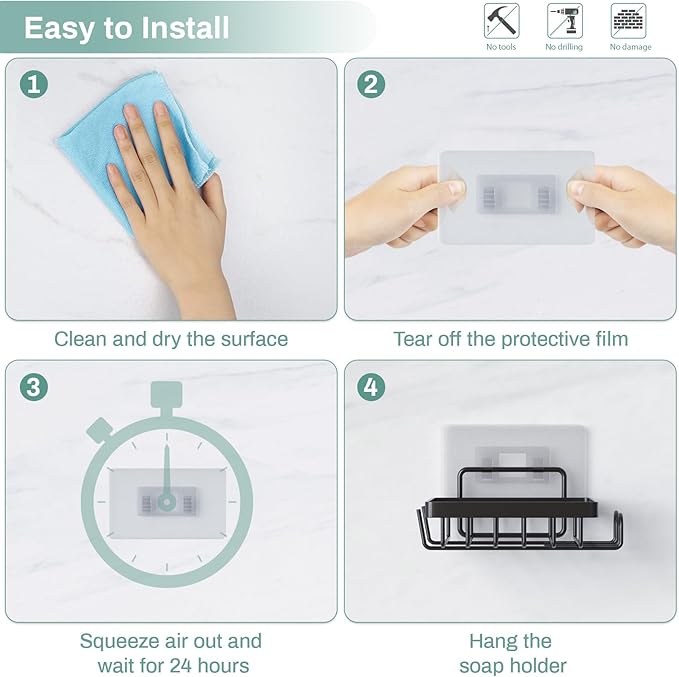 Easy to Install

No tools

No drilling

No damage

1

Clean and dry the surface

2

Tear off the protective film

3

Squeeze air out and wait for 24 hours

4

Hang the soap holder