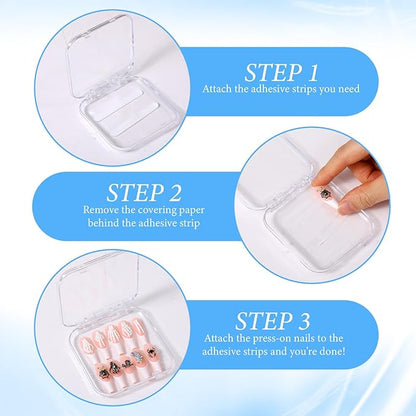 STEP 1
Attach the adhesive strips you need

STEP 2
Remove the covering paper behind the adhesive strip

STEP 3
Attach the press-on nails to the adhesive strips and you're done!