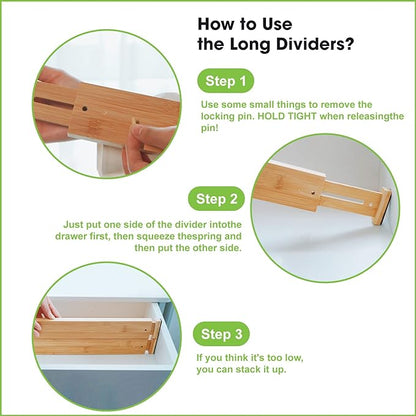 How to Use the Long Dividers?

Step 1

Use some small things to remove the locking pin. HOLD TIGHT when releasingthe pin!

Step 2

Just put one side of the divider intothe drawer first, then squeeze thespring and then put the other side.

Step 3

If you think it's too low, you can stack it up.