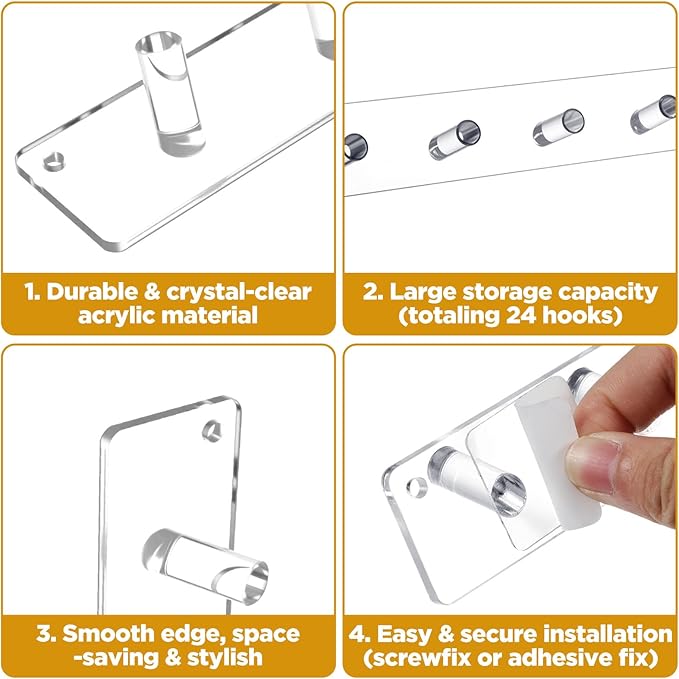 1. Durable & crystal-clear acrylic material

2. Large storage capacity (totaling 24 hooks)

3. Smooth edge, space -saving & stylish

4. Easy & secure installation (screwfix or adhesive fix)