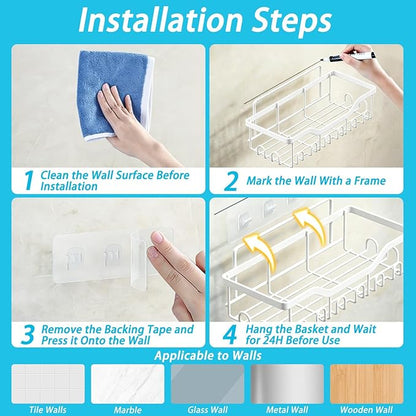 Installation Steps

1 Clean the Wall Surface Before Installation

2 Mark the Wall With a Frame

3 Remove the Backing Tape and Press it Onto the Wall

4 Hang the Basket and Wait for 24H Before Use

Applicable to Walls

Tile Walls

Marble

Glass Wall

Metal Wall

Wooden Wall