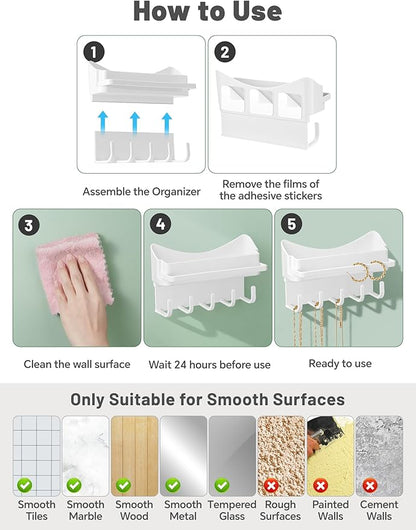 How to Use

1

Assemble the Organizer

2

Remove the films of the adhesive stickers

3

Clean the wall surface

4

Wait 24 hours before use

5

Ready to use

Only Suitable for Smooth Surfaces

Smooth Tiles

Smooth Marble

Smooth Wood

Smooth Metal

Tempered Glass

Rough Surfaces

Painted Walls

Cement Walls