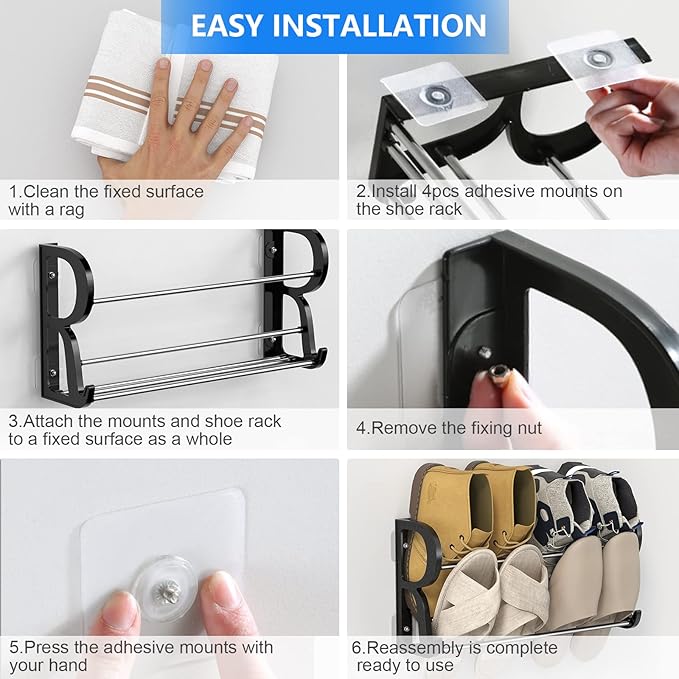 EASY INSTALLATION

1.Clean the fixed surface with a rag

2.Install 4pcs adhesive mounts on the shoe rack

3.Attach the mounts and shoe rack to a fixed surface as a whole

4.Remove the fixing nut

5.Press the adhesive mounts with your hand

6.Reassembly is complete ready to use