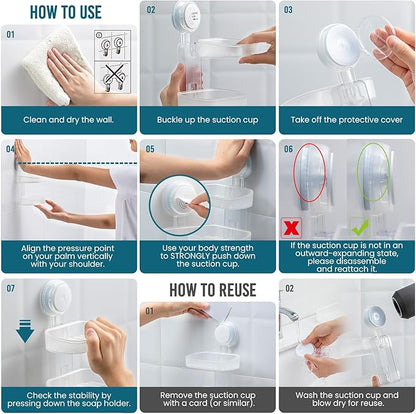 HOW TO USE

01

Clean and dry the wall.

02

Buckle up the suction cup

03

Take off the protective cover

04

Align the pressure point on your palm vertically with your shoulder.

05

Use your body strength to STRONGLY push down the suction cup.

06

If the suction cup is not in an outward-expanding state, please disassemble and reattach it.

07

Check the stability by pressing down the soap holder.

HOW TO REUSE

01

Remove the suction cup with a card (or similar).

02

Wash the suction cup and blow dry for reuse.