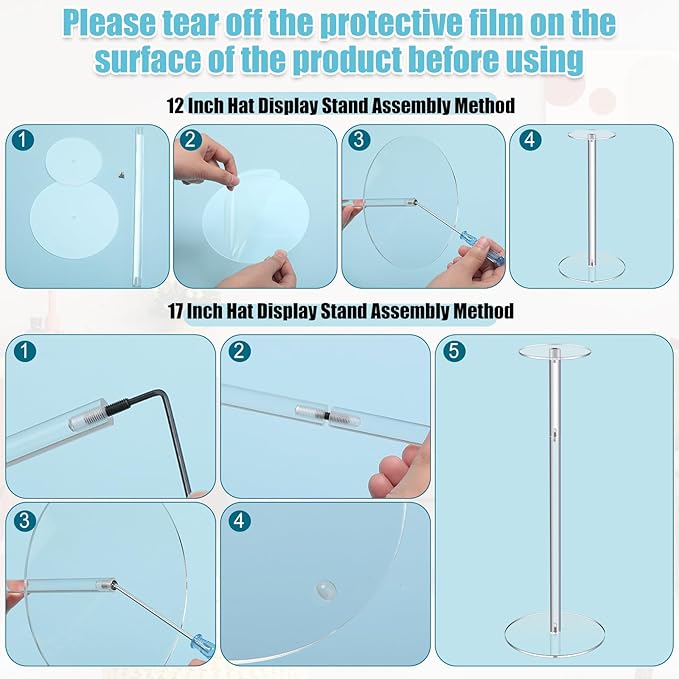 Please tear off the protective film on the surface of the product before using

12 Inch Hat Display Stand Assembly Method

1

2

3

4

17 Inch Hat Display Stand Assembly Method

1

2

5

3

4