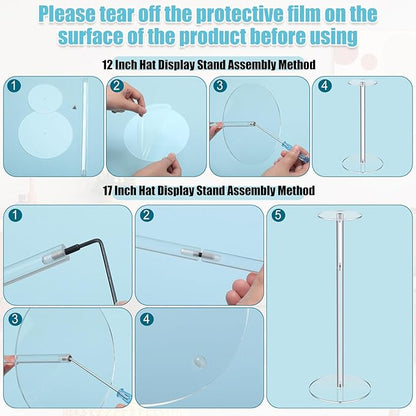 Please tear off the protective film on the surface of the product before using

12 Inch Hat Display Stand Assembly Method

1

2

3

4

17 Inch Hat Display Stand Assembly Method

1

2

5

3

4