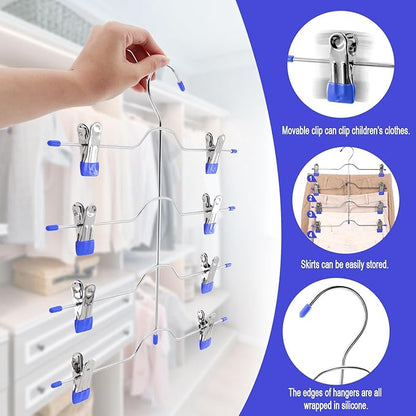 Movable clip can clip children's clothes.

1
2
3
4

Skirts can be easily stored.

The edges of hangers are all wrapped in silicone.