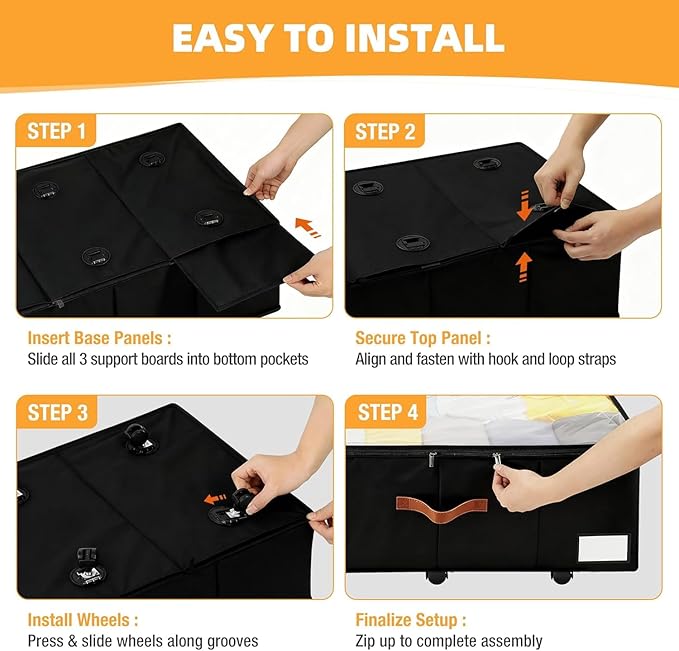 EASY TO INSTALL

STEP 1

Insert Base Panels :
Slide all 3 support boards into bottom pockets

STEP 2

Secure Top Panel :
Align and fasten with hook and loop straps

STEP 3

Install Wheels :
Press & slide wheels along grooves

STEP 4

Finalize Setup :
Zip up to complete assembly