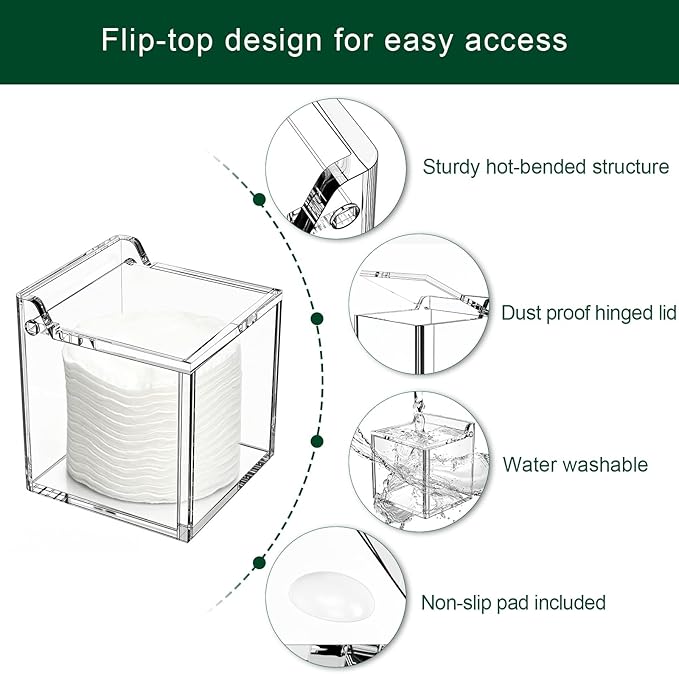 Flip-top design for easy access

Sturdy hot-bended structure

Dust proof hinged lid

Water washable

Non-slip pad included